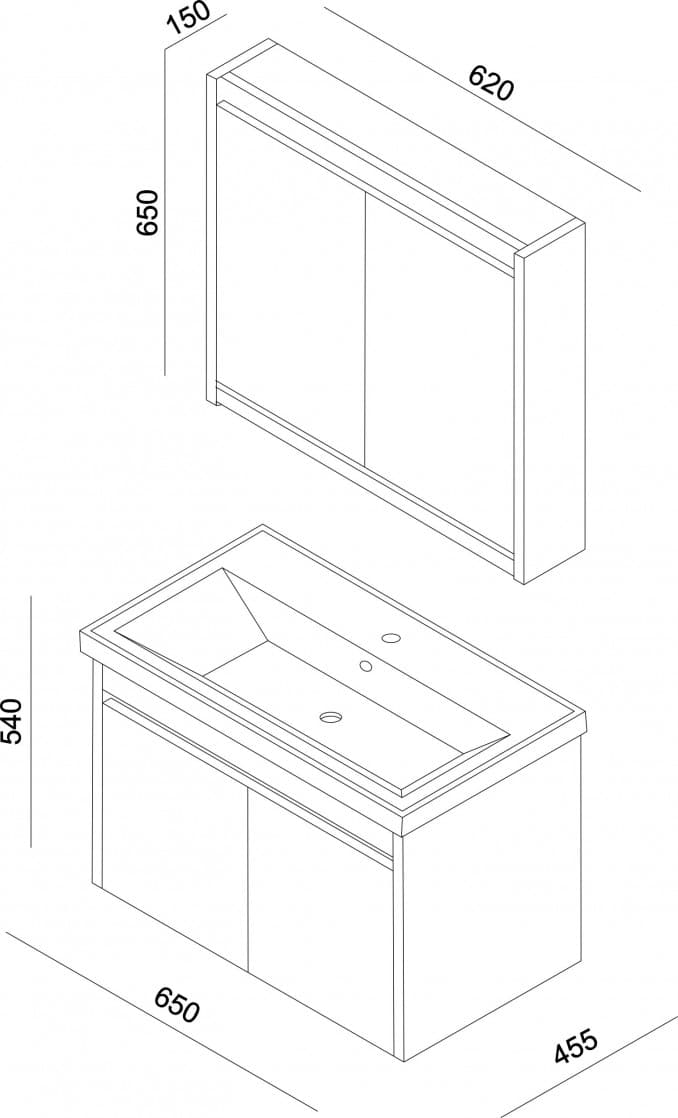 150
620
650
540
650
455