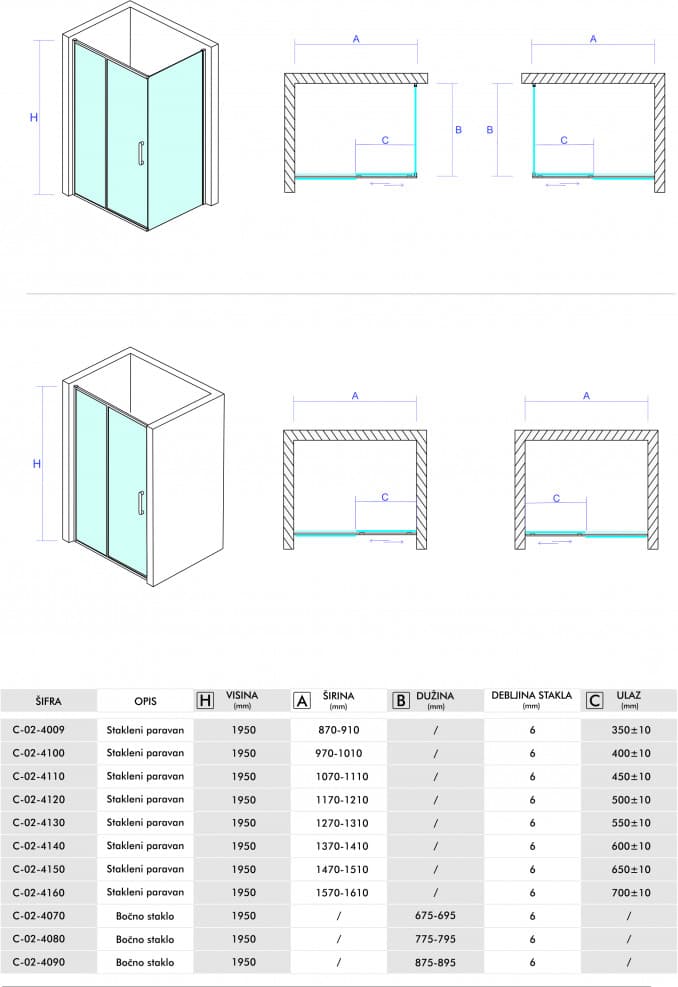 H

A

B

C

A

B

C

H

A

C

A

C

| ŠIFRA | OPIS | H VISINA (mm) | A ŠIRINA (mm) | B DUŽINA (mm) | DEBLJINA STAKLA (mm) | C ULAZ (mm) |
|---|---|---|---|---|---|---|
| C-02-4009 | Stakleni paravan | 1950 | 870-910 | / | 6 | 350±10 |
| C-02-4100 | Stakleni paravan | 1950 | 970-1010 | / | 6 | 400±10 |
| C-02-4110 | Stakleni paravan | 1950 | 1070-1110 | / | 6 | 450±10 |
| C-02-4120 | Stakleni paravan | 1950 | 1170-1210 | / | 6 | 500±10 |
| C-02-4130 | Stakleni paravan | 1950 | 1270-1310 | / | 6 | 550±10 |
| C-02-4140 | Stakleni paravan | 1950 | 1370-1410 | / | 6 | 600±10 |
| C-02-4150 | Stakleni paravan | 1950 | 1470-1510 | / | 6 | 650±10 |
| C-02-4160 | Stakleni paravan | 1950 | 1570-1610 | / | 6 | 700±10 |
| C-02-4070 | Bočno staklo | 1950 | / | 675-695 | 6 | / |
| C-02-4080 | Bočno staklo | 1950 | / | 775-795 | 6 | / |
| C-02-4090 | Bočno staklo | 1950 | / | 875-895 | 6 | / |